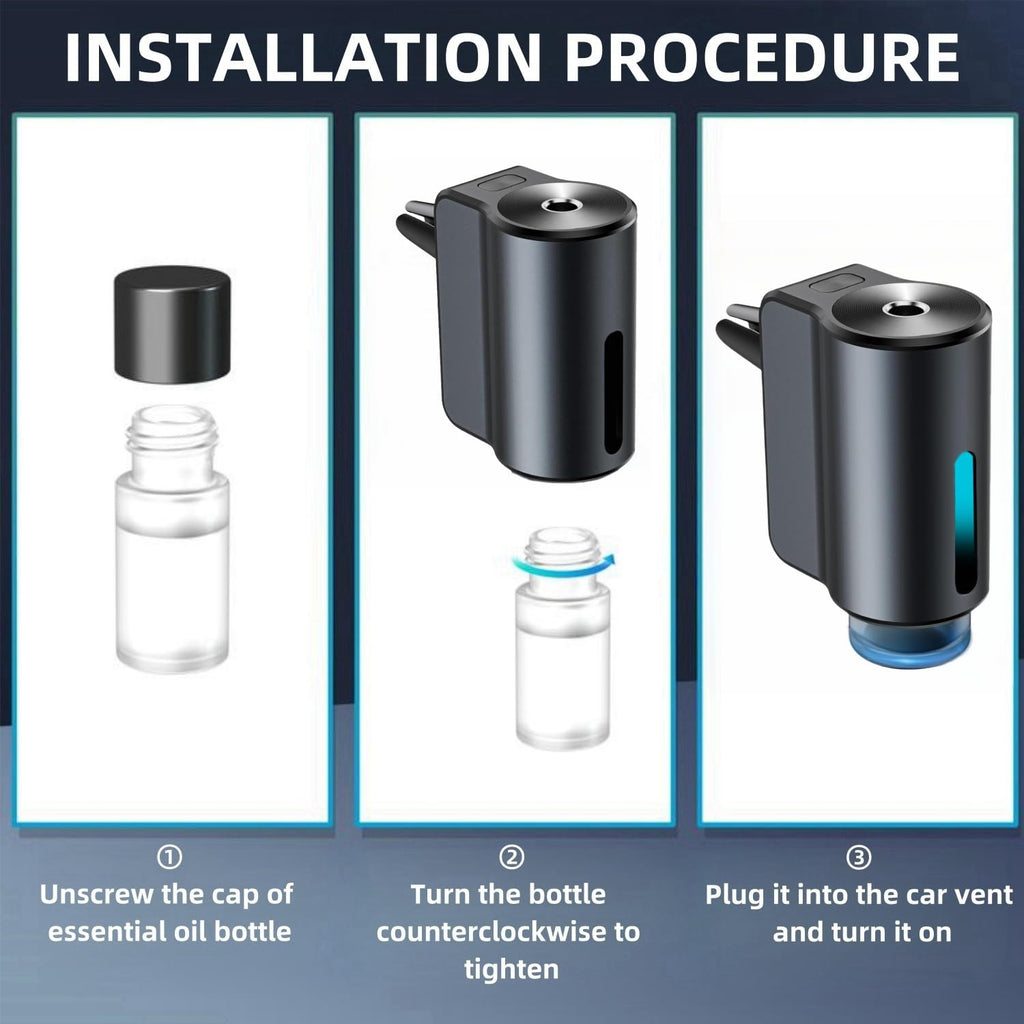 INSTALLATION PROCEDURE

①
Unscrew the cap of essential oil bottle

②
Turn the bottle counterclockwise to tighten

③
Plug it into the car vent and turn it on